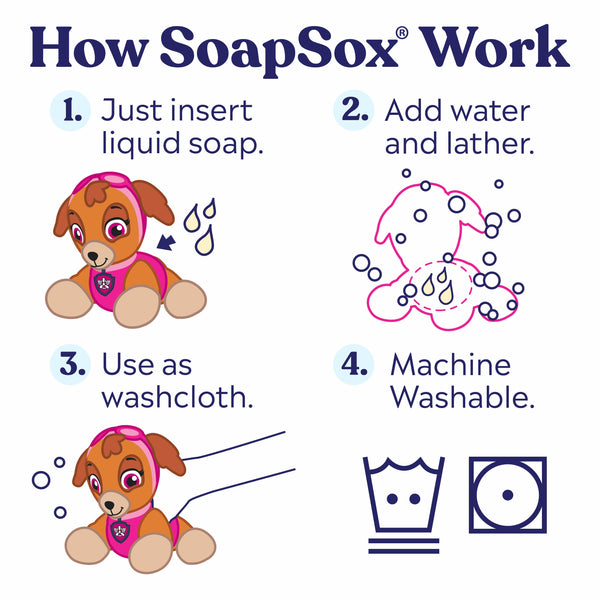 How SoapSox® Work

1. Just insert liquid soap.

2. Add water and lather.

3. Use as washcloth.

4. Machine Washable.